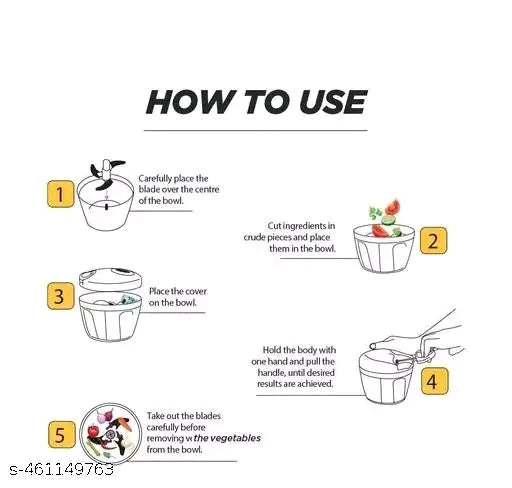 HOW TO USE

1 Carefully place the blade over the centre of the bowl.

Cut ingredients in crude pieces and place them in the bowl. 2

3 Place the cover on the bowl.

Hold the body with one hand and pull the handle, until desired results are achieved. 4

5 Take out the blades carefully before removing w the vegetables from the bowl.

s-461149763